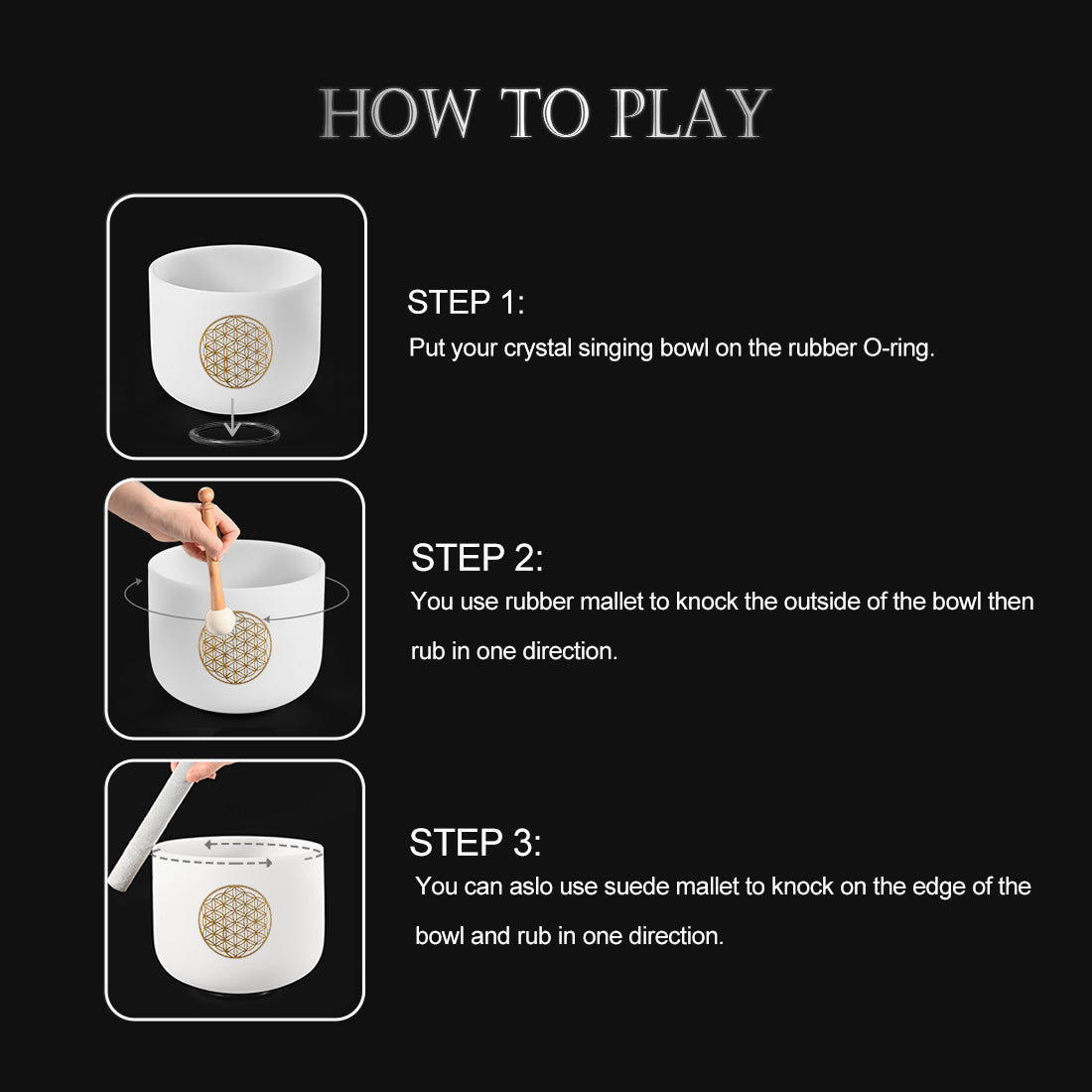 HOW TO PLAY

STEP 1:
Put your crystal singing bowl on the rubber O-ring.

STEP 2:
You use rubber mallet to knock the outside of the bowl then rub in one direction.

STEP 3:
You can aslo use suede mallet to knock on the edge of the bowl and rub in one direction.