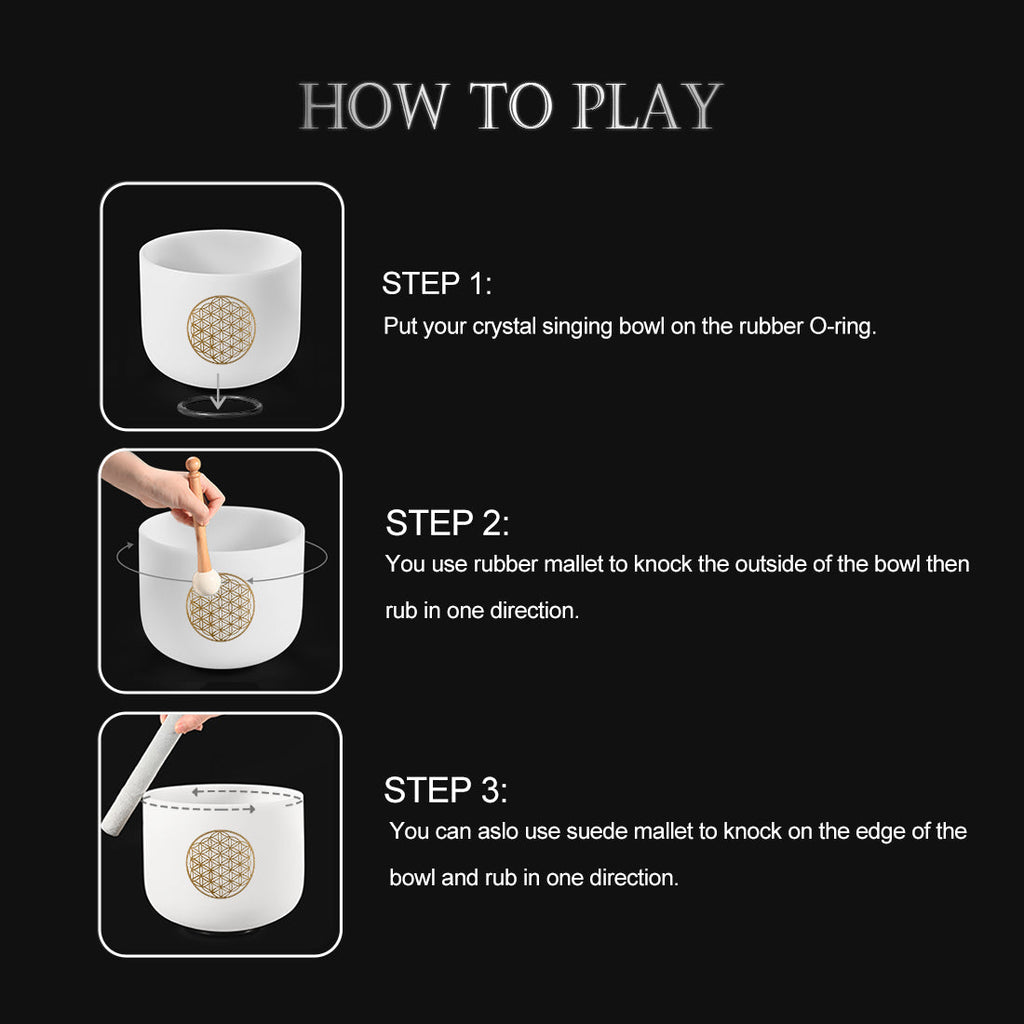 HOW TO PLAY

STEP 1:
Put your crystal singing bowl on the rubber O-ring.

STEP 2:
You use rubber mallet to knock the outside of the bowl then rub in one direction.

STEP 3:
You can aslo use suede mallet to knock on the edge of the bowl and rub in one direction.