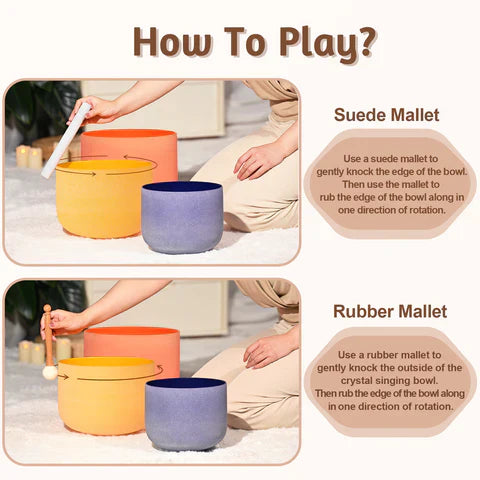 How To Play?

Suede Mallet

Use a suede mallet to gently knock the edge of the bowl. Then use the mallet to rub the edge of the bowl along in one direction of rotation.

Rubber Mallet

Use a rubber mallet to gently knock the outside of the crystal singing bowl. Then rub the edge of the bowl along in one direction of rotation.