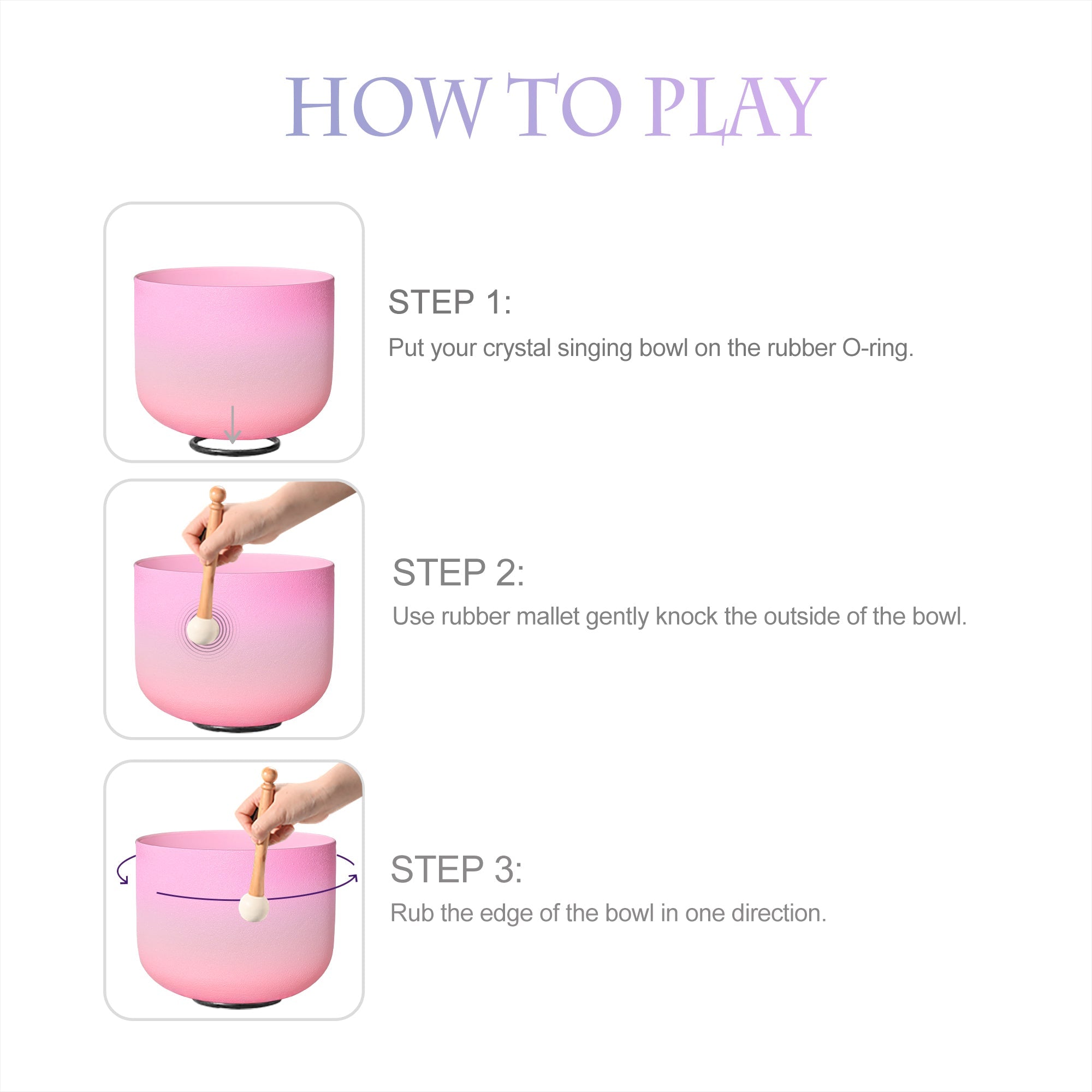 HOW TO PLAY

STEP 1:
Put your crystal singing bowl on the rubber O-ring.

STEP 2:
Use rubber mallet gently knock the outside of the bowl.

STEP 3:
Rub the edge of the bowl in one direction.