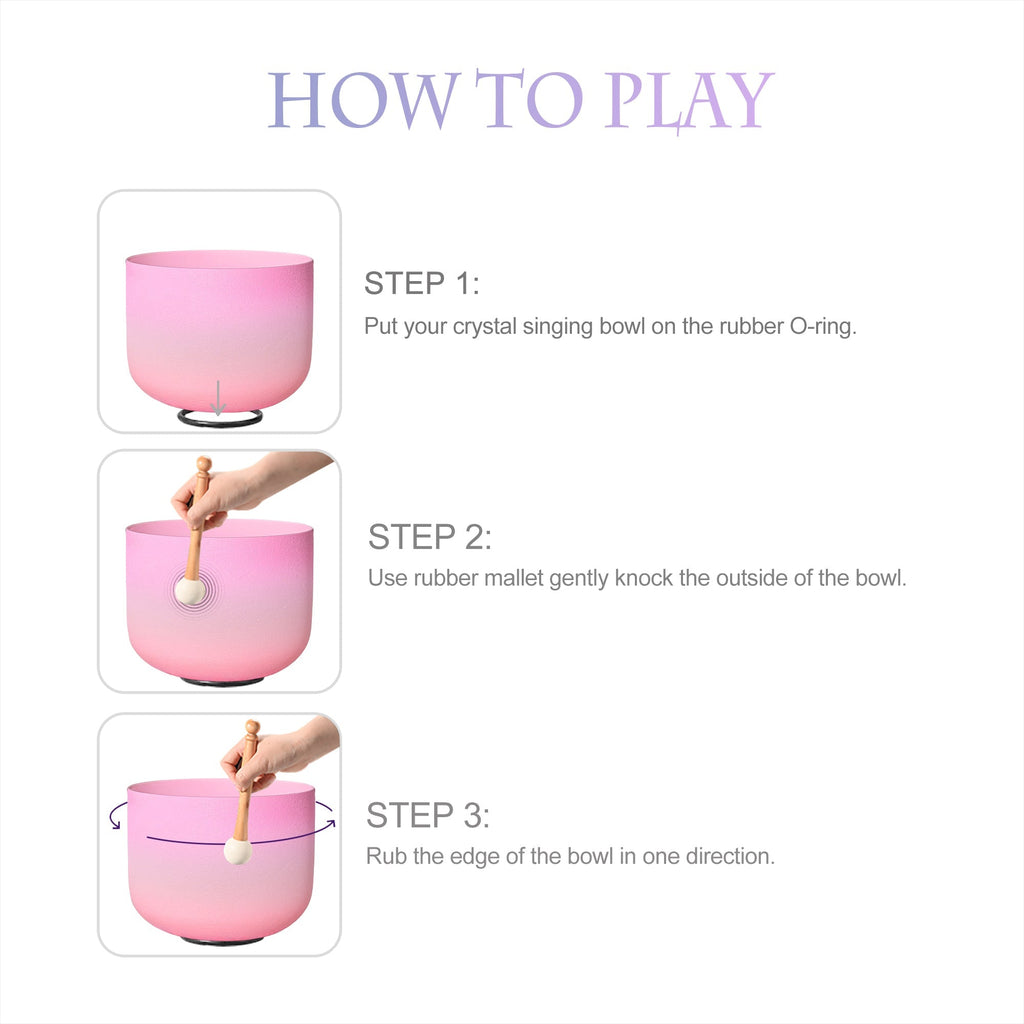 HOW TO PLAY

STEP 1:
Put your crystal singing bowl on the rubber O-ring.

STEP 2:
Use rubber mallet gently knock the outside of the bowl.

STEP 3:
Rub the edge of the bowl in one direction.